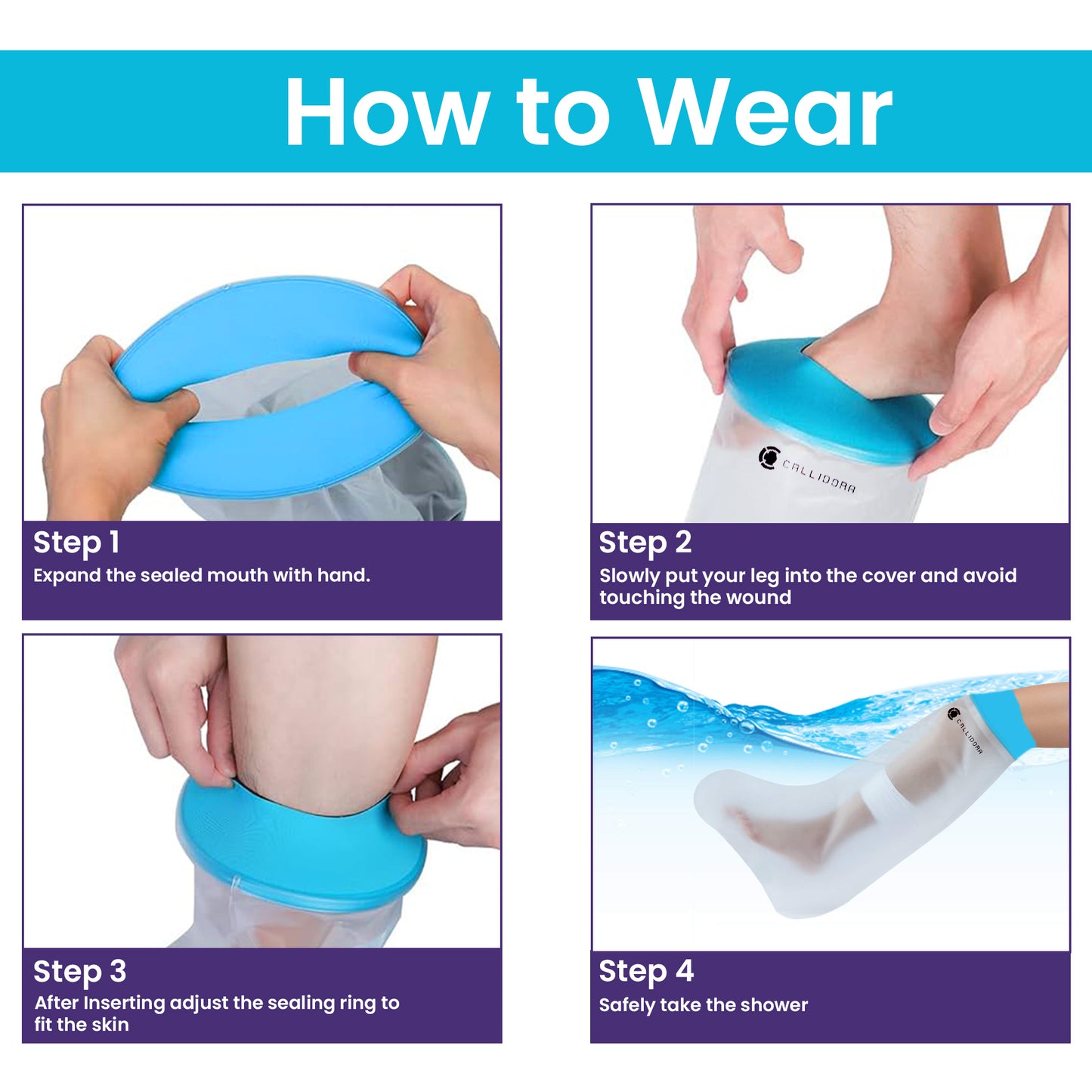 How to Wear

Step 1
Expand the sealed mouth with hand.

CALLIDORA

Step 2
Slowly put your leg into the cover and avoid touching the wound

Step 3
After Inserting adjust the sealing ring to fit the skin

CALLIDORA

Step 4
Safely take the shower