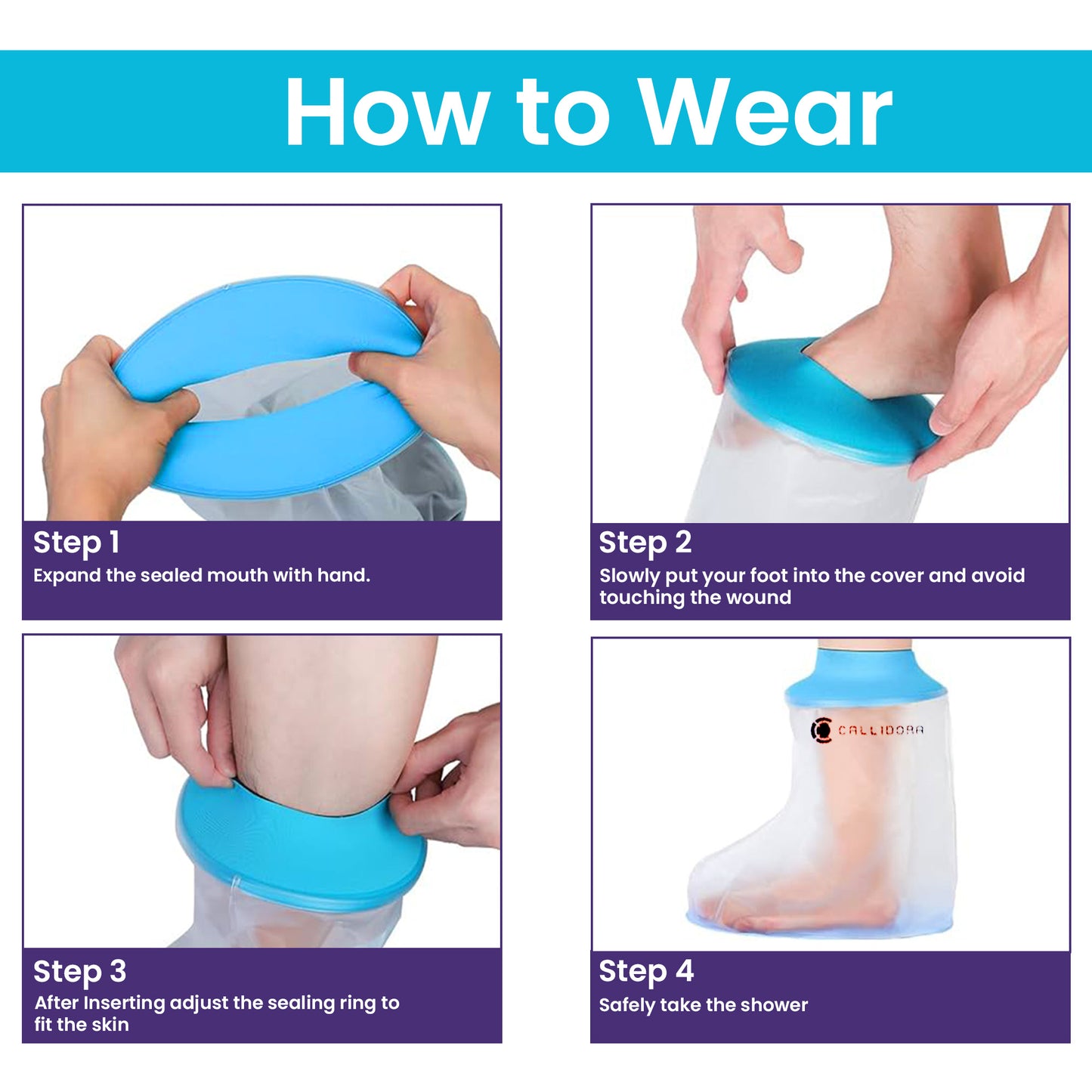 How to Wear

Step 1
Expand the sealed mouth with hand.

Step 2
Slowly put your foot into the cover and avoid touching the wound

Step 3
After Inserting adjust the sealing ring to fit the skin

CALLIDORA

Step 4
Safely take the shower