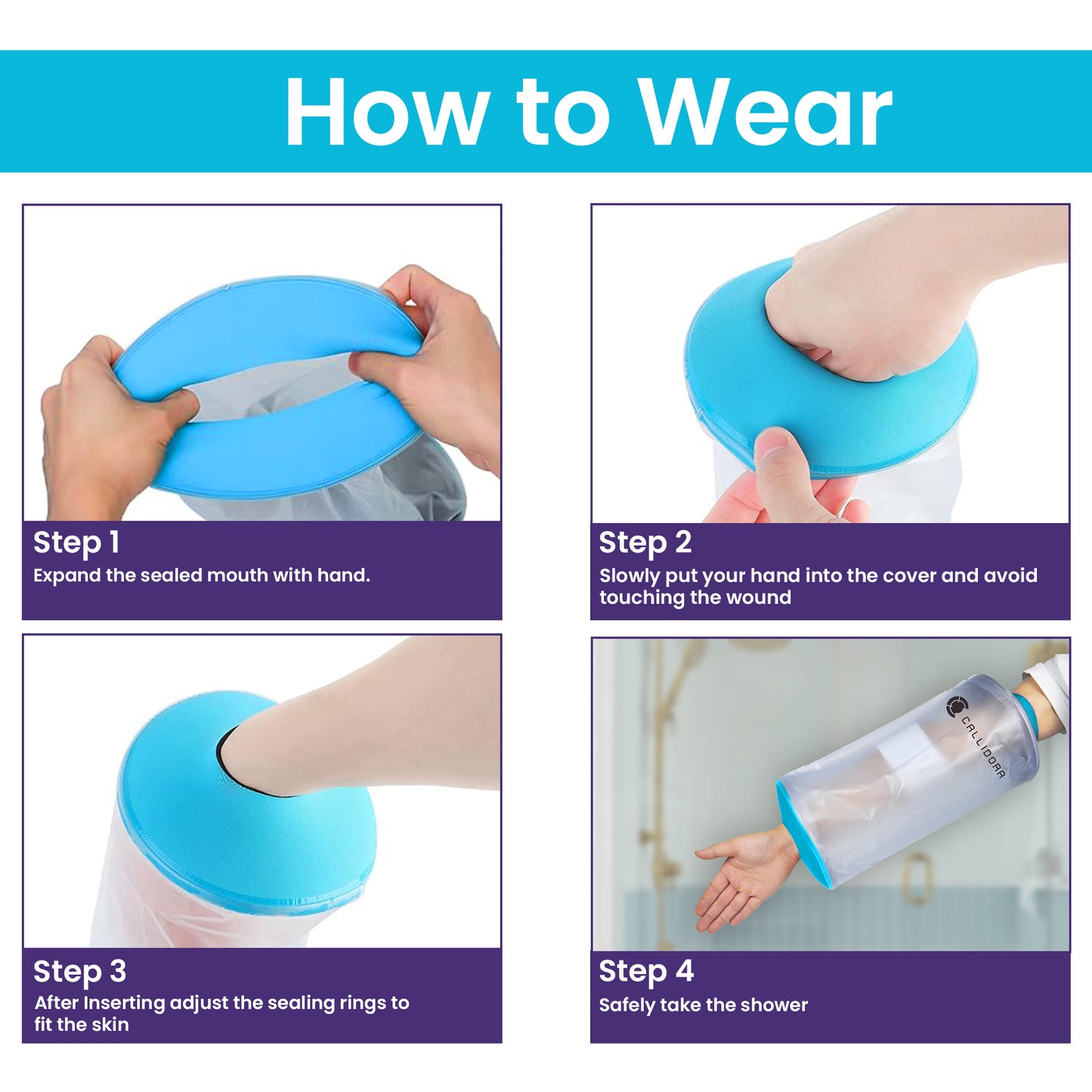 How to Wear

Step 1
Expand the sealed mouth with hand.

Step 2
Slowly put your hand into the cover and avoid touching the wound

Step 3
After Inserting adjust the sealing rings to fit the skin

CALLIDORA

Step 4
Safely take the shower